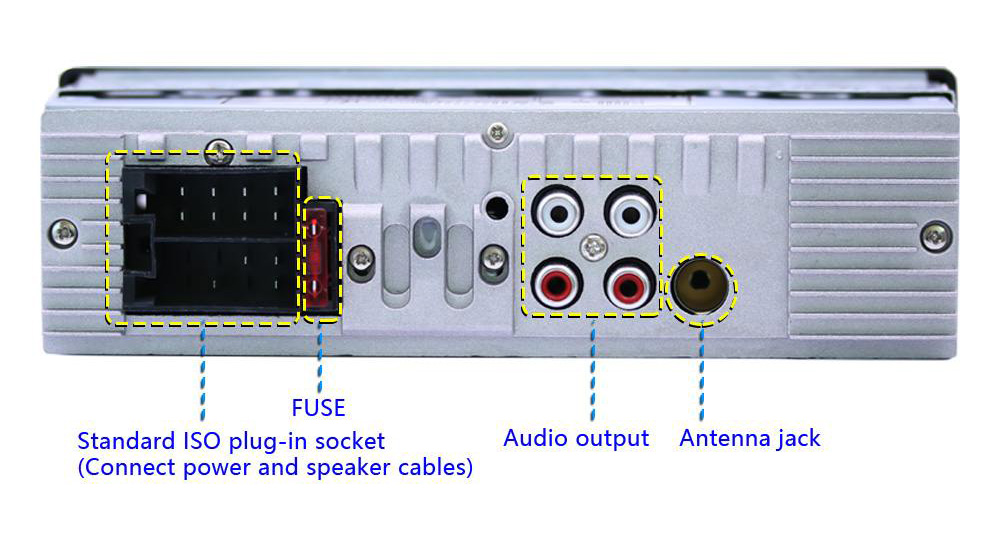 FUSE

Standard ISO plug-in socket
(Connect power and speaker cables)

Audio output

Antenna jack